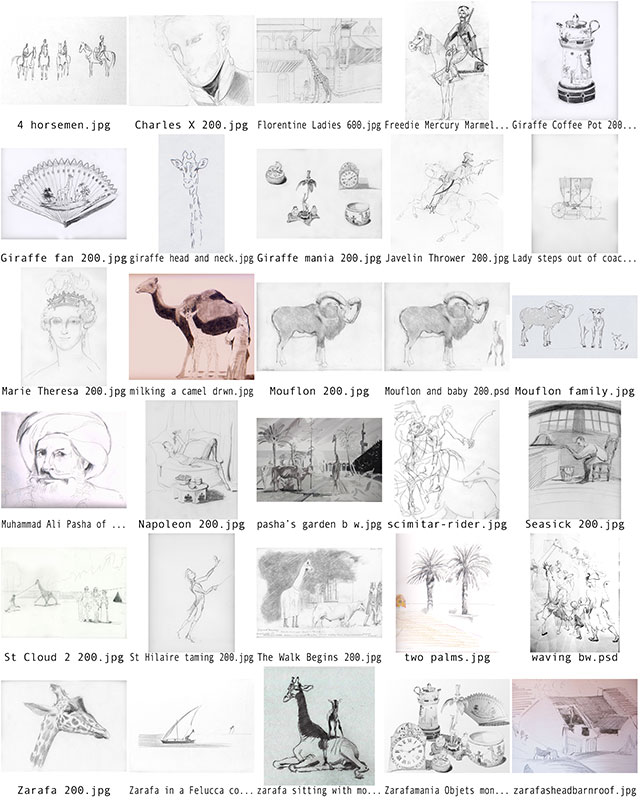 4 horsemen.jpg Charles X 200.jpg Florentine Ladies 600.jpg Freedie Mercury Marmel... Giraffe Coffee Pot 200...

Giraffe fan 200.jpg giraffe head and neck.jpg Giraffe mania 200.jpg Javelin Thrower 200.jpg Lady steps out of coac...

Marie Theresa 200.jpg milking a camel drwn.jpg Mouflon 200.jpg Mouflon and baby 200.psd Mouflon family.jpg

Muhammad Ali Pasha of ... Napoleon 200.jpg pasha's garden b w.jpg scimitar-rider.jpg Seasick 200.jpg

St Cloud 2 200.jpg St Hilaire taming 200.jpg The Walk Begins 200.jpg two palms.jpg waving bw.psd

Zarafa 200.jpg Zarafa in a Felucca co... zarafa sitting with mo... Zarafamania Objets mon... zarafasheadbarnroof.jpg